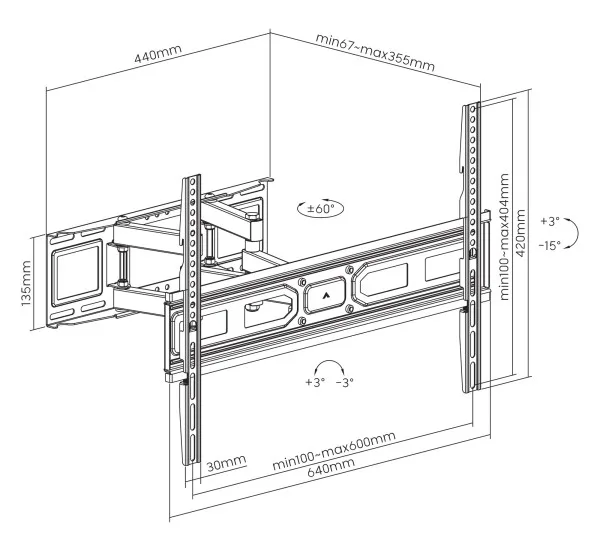 440mm

min67~max355mm

±60°

135mm

min100~max404mm

420mm

+3°

-15°

+3° -3°

30mm

min100~max600mm

640mm